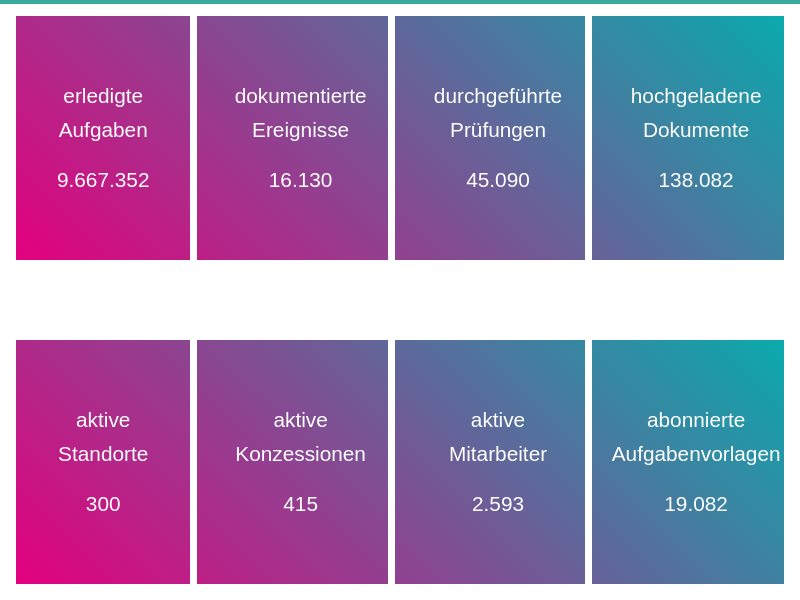 erledigte Aufgaben

9.667.352

dokumentierte Ereignisse

16.130

durchgeführte Prüfungen

45.090

hochgeladene Dokumente

138.082

aktive Standorte

300

aktive Konzessionen

415

aktive Mitarbeiter

2.593

abonnierte Aufgabenvorlagen

19.082